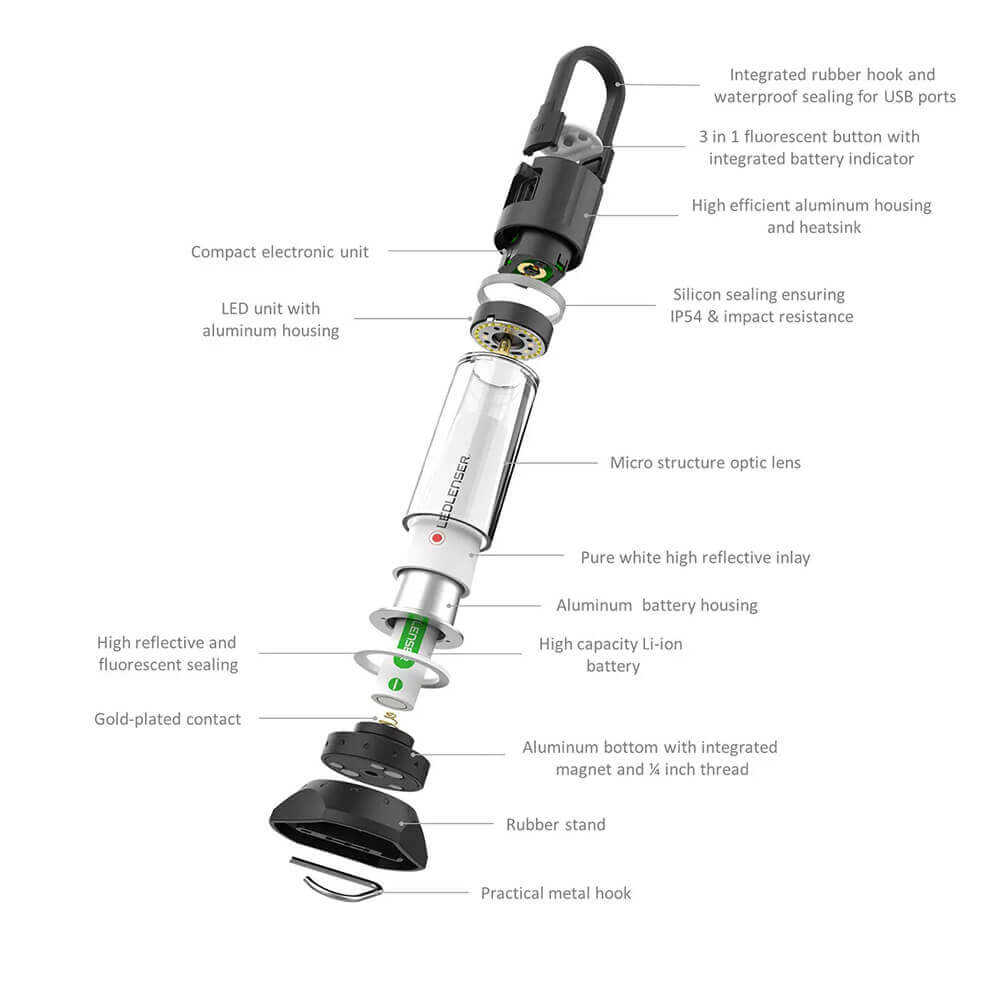 Integrated rubber hook and waterproof sealing for USB ports

3 in 1 fluorescent button with integrated battery indicator

High efficient aluminum housing and heatsink

Compact electronic unit

LED unit with aluminum housing

Silicon sealing ensuring IP54 & impact resistance

LEDLENSER

Micro structure optic lens

Pure white high reflective inlay

Aluminum battery housing

High reflective and fluorescent sealing

High capacity Li-ion battery

Gold-plated contact

Aluminum bottom with integrated magnet and ¼ inch thread

Rubber stand

Practical metal hook