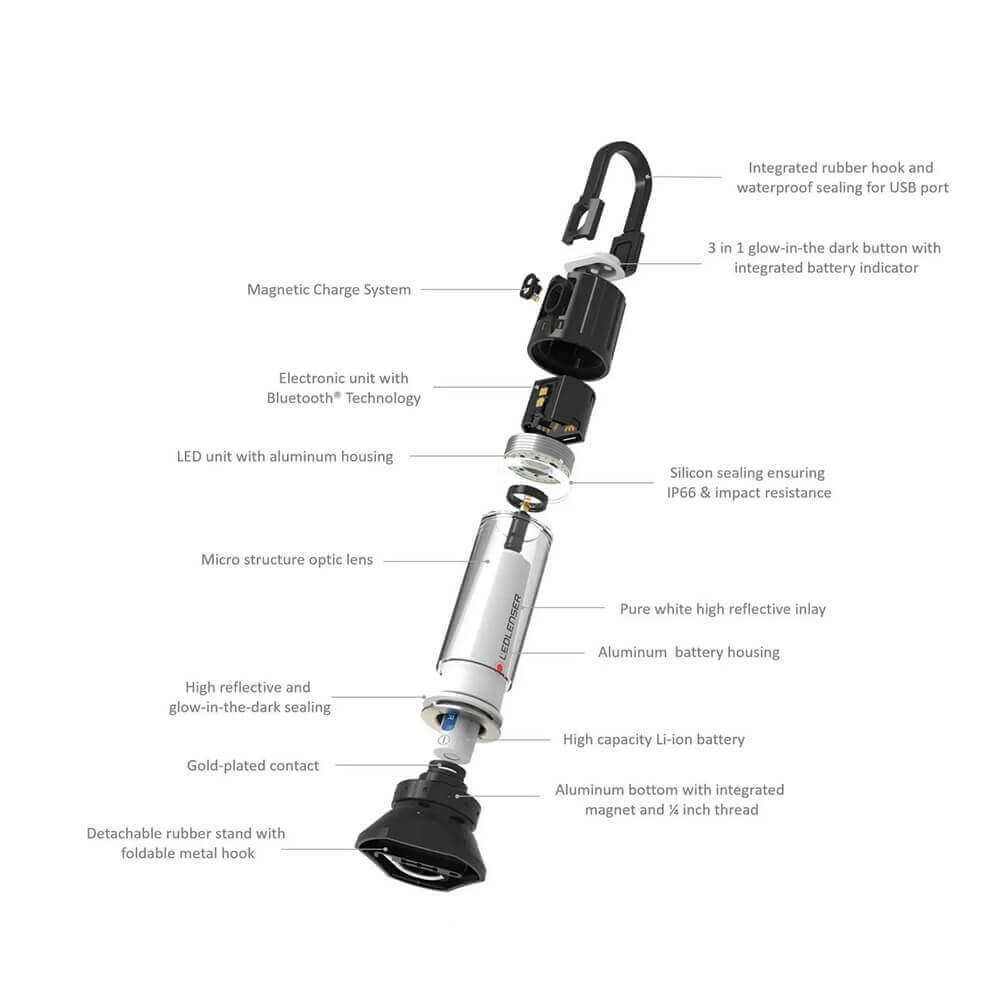 Integrated rubber hook and waterproof sealing for USB port

3 in 1 glow-in-the dark button with integrated battery indicator

Magnetic Charge System

Electronic unit with Bluetooth® Technology

LED unit with aluminum housing

Silicon sealing ensuring IP66 & impact resistance

Micro structure optic lens

LEDLENSER

Pure white high reflective inlay

Aluminum battery housing

High reflective and glow-in-the-dark sealing

High capacity Li-ion battery

Gold-plated contact

Aluminum bottom with integrated magnet and ¼ inch thread

Detachable rubber stand with foldable metal hook