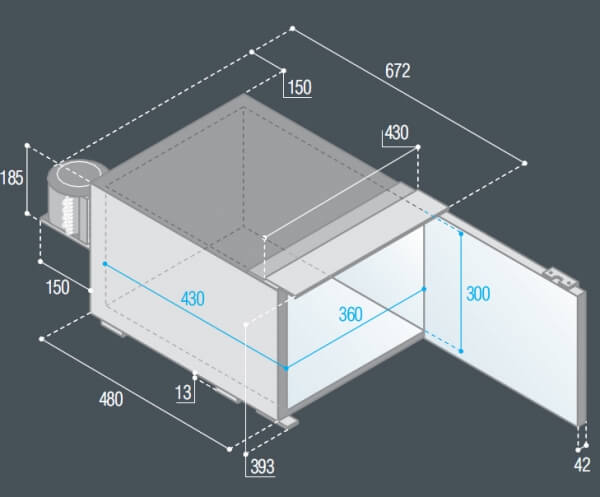 672
150
430
185
150
430
360
300
480
13
393
42