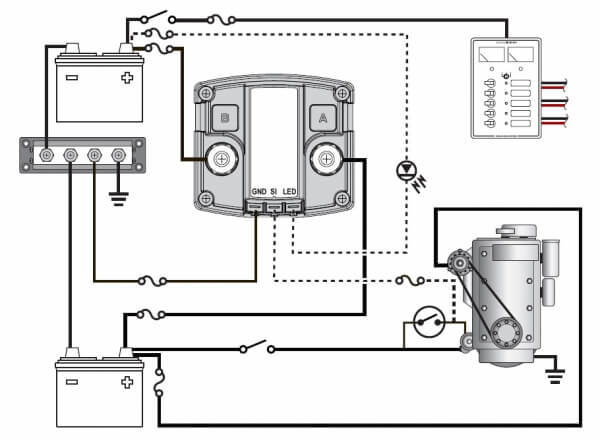 B
A
GND SI LED