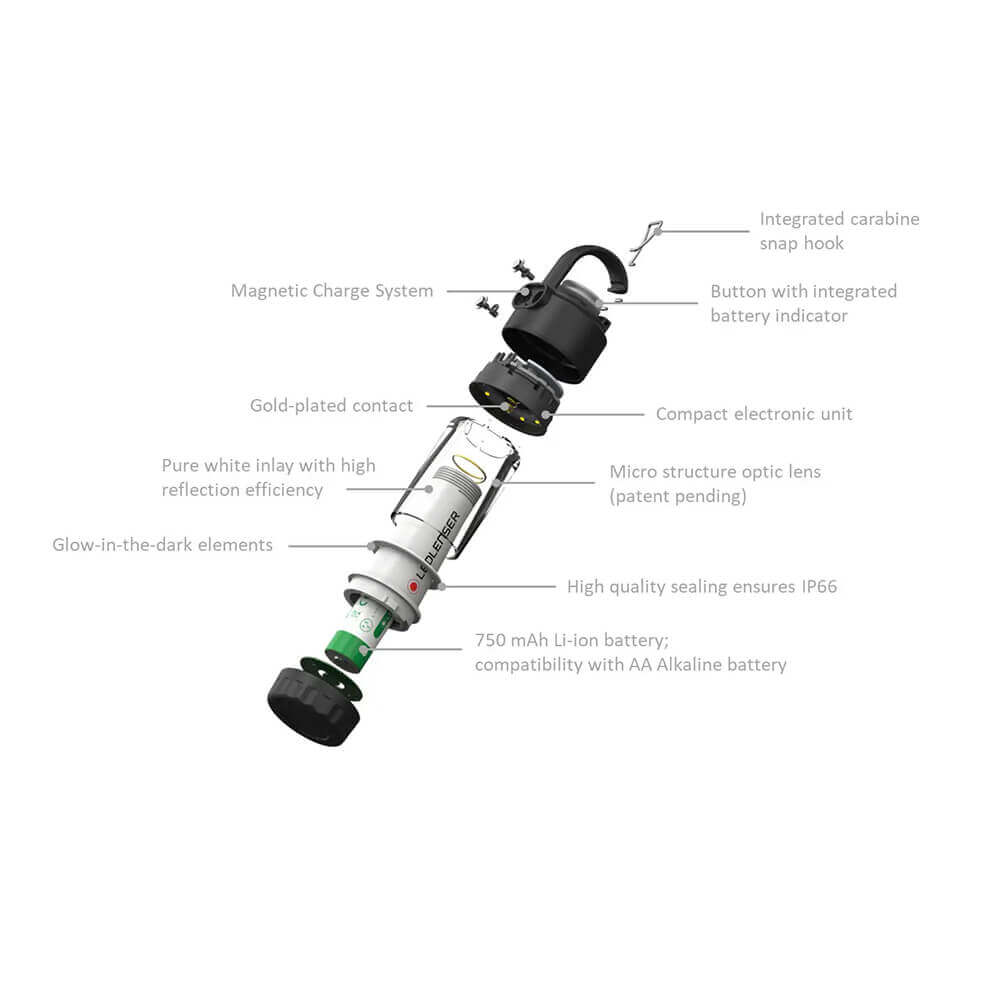 Integrated carabine snap hook

Magnetic Charge System

Button with integrated battery indicator

Gold-plated contact

Compact electronic unit

Pure white inlay with high reflection efficiency

Micro structure optic lens (patent pending)

Glow-in-the-dark elements

LEDLENSER

High quality sealing ensures IP66

750 mAh Li-ion battery; compatibility with AA Alkaline battery