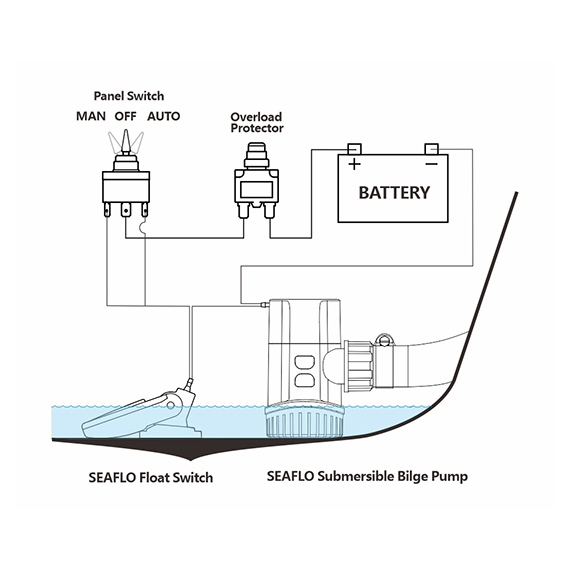 Panel Switch
MAN OFF AUTO

Overload Protector

+ −
BATTERY

SEAFLO Float Switch
SEAFLO Submersible Bilge Pump