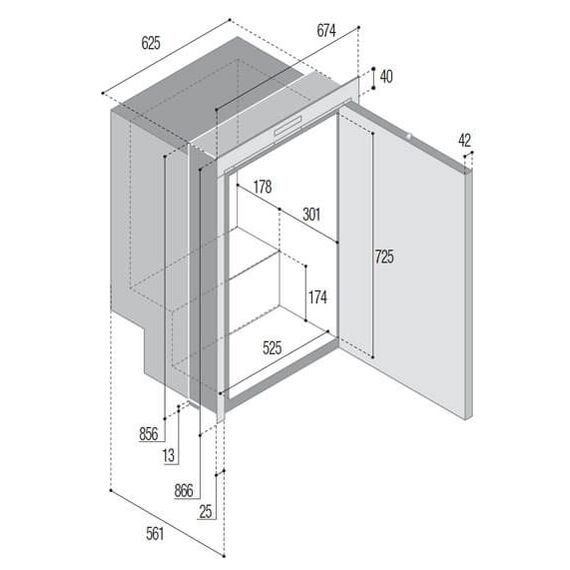 625
674
40
42
178
301
725
174
525
856
13
866
25
561